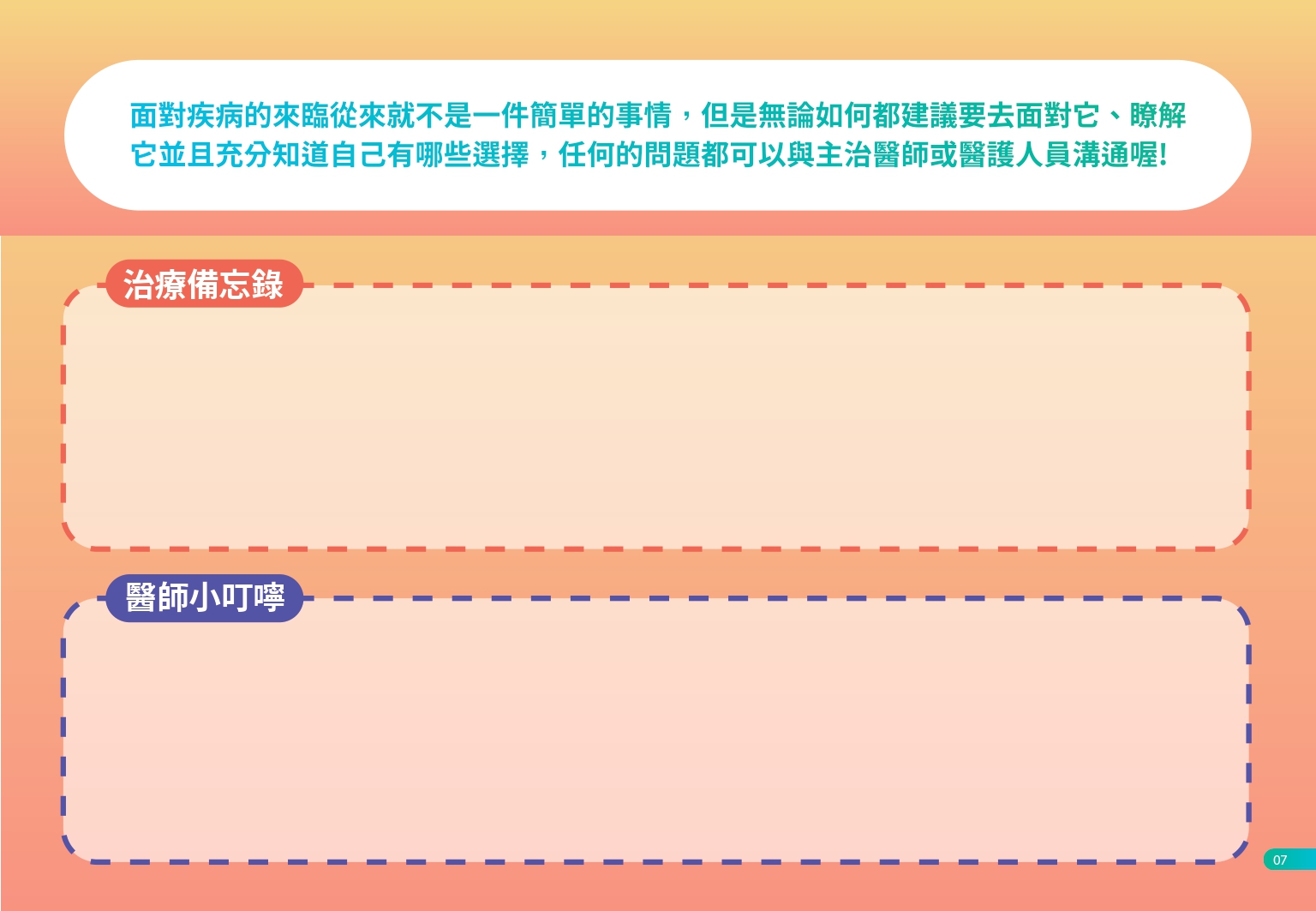 面對疾病的來臨從來就不是一件簡單的事情，但是無論如何都建議要去面對它、瞭解它並且充分知道自己有哪些選擇，任何的問題都可以與主治醫師或醫護人員溝通喔!

治療備忘錄

醫師小叮嚀

07